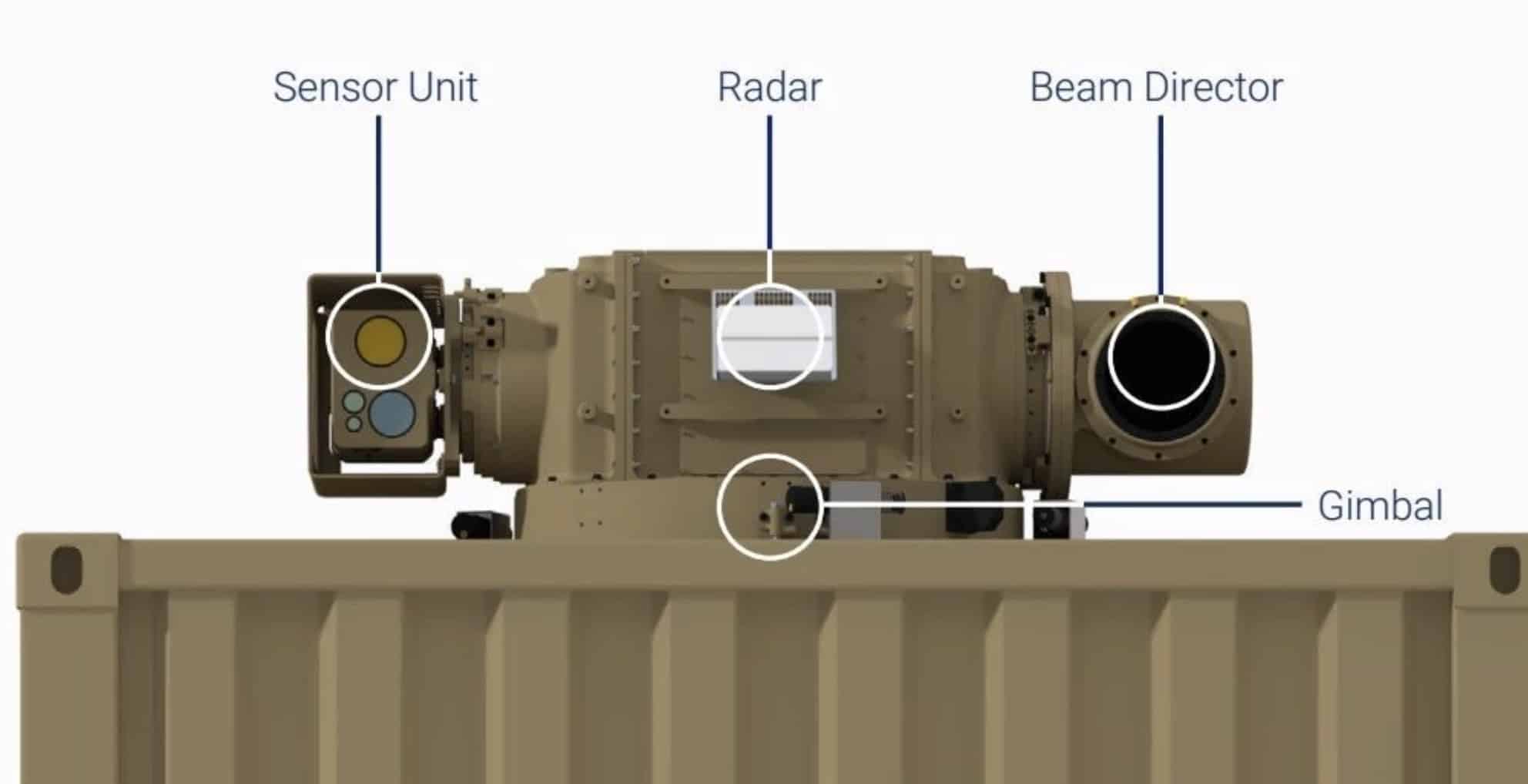 Sensor Unit

Radar

Beam Director

Gimbal