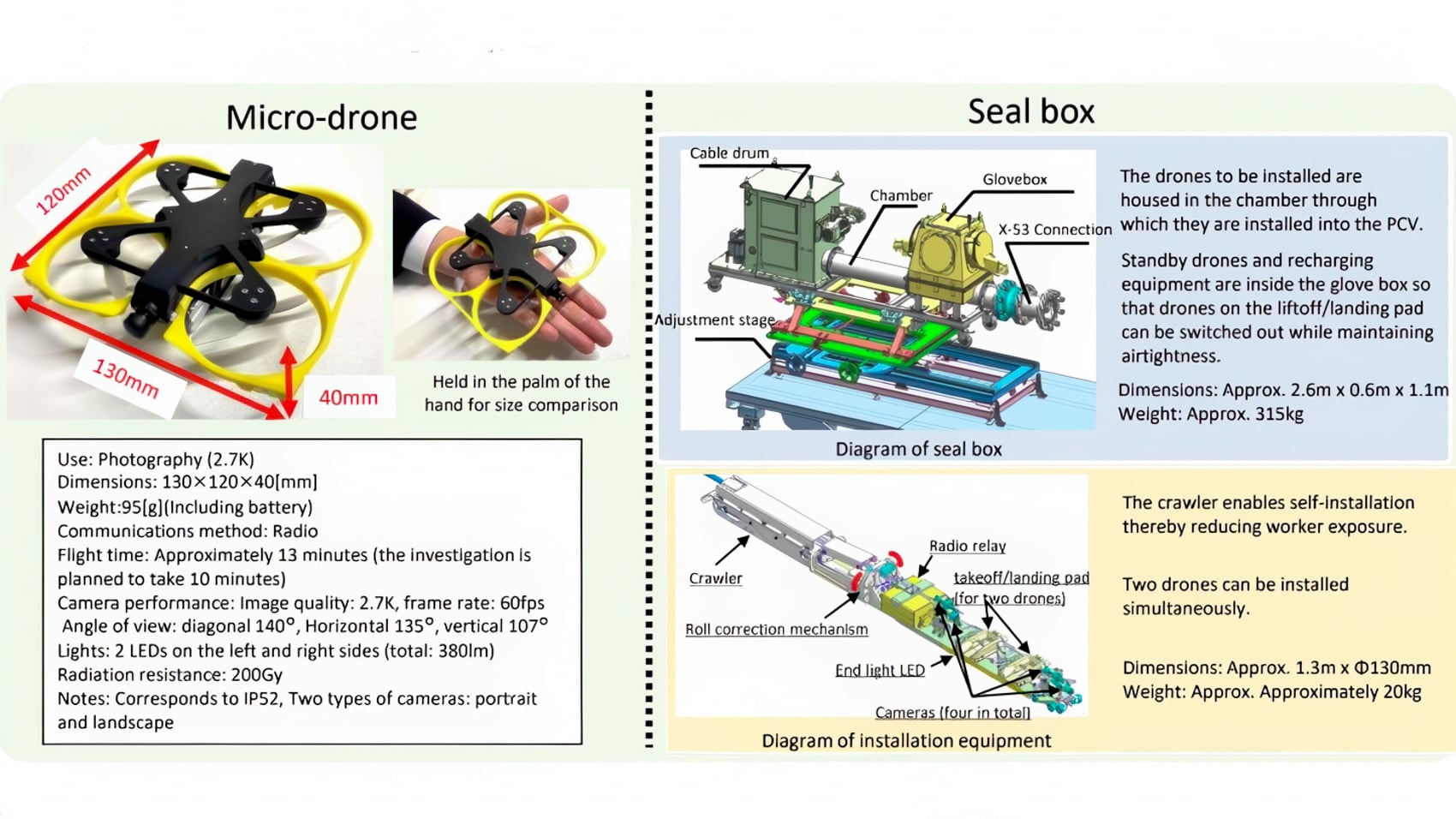 Micro-drone

120mm

130mm

40mm

Held in the palm of the hand for size comparison

Use: Photography (2.7K)
Dimensions: 130×120×40[mm]
Weight:95[g](Including battery)
Communications method: Radio
Flight time: Approximately 13 minutes (the investigation is planned to take 10 minutes)
Camera performance: Image quality: 2.7K, frame rate: 60fps
Angle of view: diagonal 140°, Horizontal 135°, vertical 107°
Lights: 2 LEDs on the left and right sides (total: 380lm)
Radiation resistance: 200Gy
Notes: Corresponds to IP52, Two types of cameras: portrait and landscape

Seal box

Cable drum

Chamber

Glovebox

X-53 Connection

Adjustment stage

Diagram of seal box

The drones to be installed are housed in the chamber through which they are installed into the PCV.

Standby drones and recharging equipment are inside the glove box so that drones on the liftoff/landing pad can be switched out while maintaining airtightness.

Dimensions: Approx. 2.6m x 0.6m x 1.1m
Weight: Approx. 315kg

Crawler

Radio relay

takeoff/landing pad (for two drones)

Roll correction mechanism

End light LED

Cameras (four in total)

Diagram of installation equipment

The crawler enables self-installation thereby reducing worker exposure.

Two drones can be installed simultaneously.

Dimensions: Approx. 1.3m x Φ130mm
Weight: Approx. Approximately 20kg